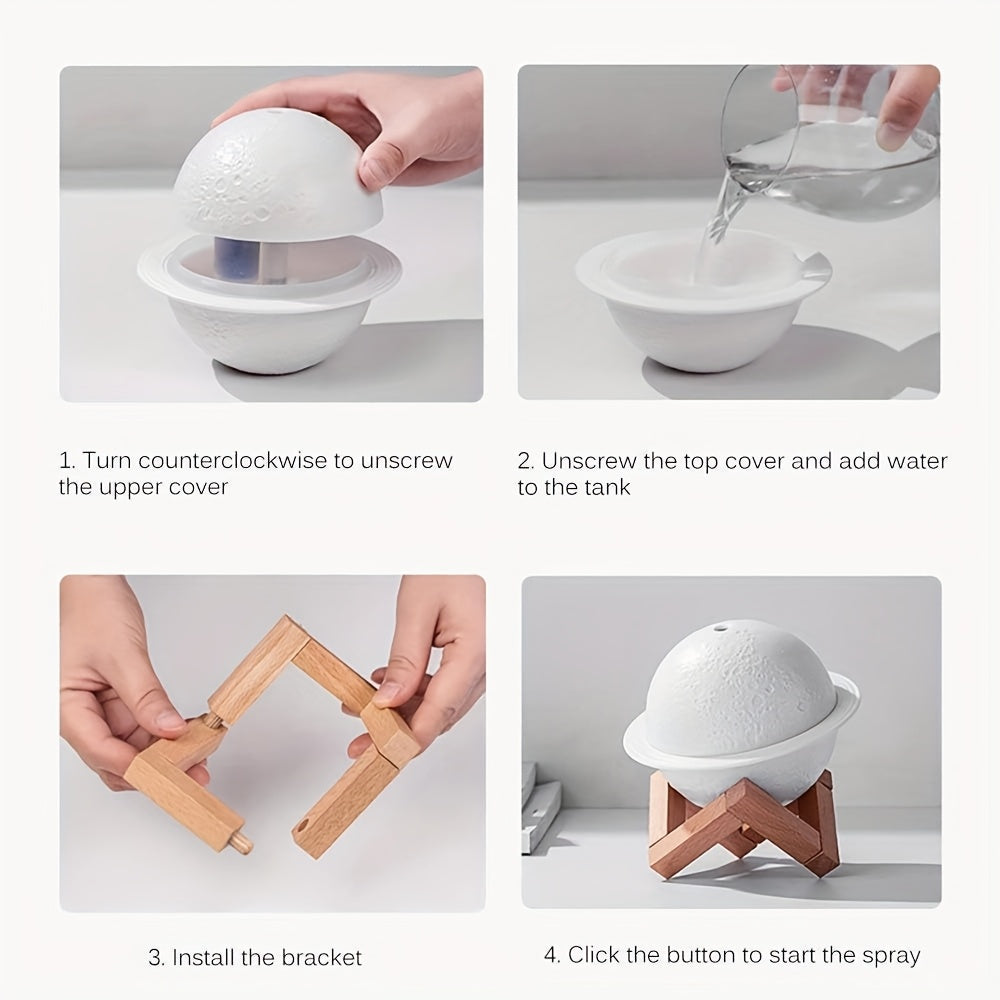 1. Turn counterclockwise to unscrew the upper cover

2. Unscrew the top cover and add water to the tank

3. Install the bracket

4. Click the button to start the spray